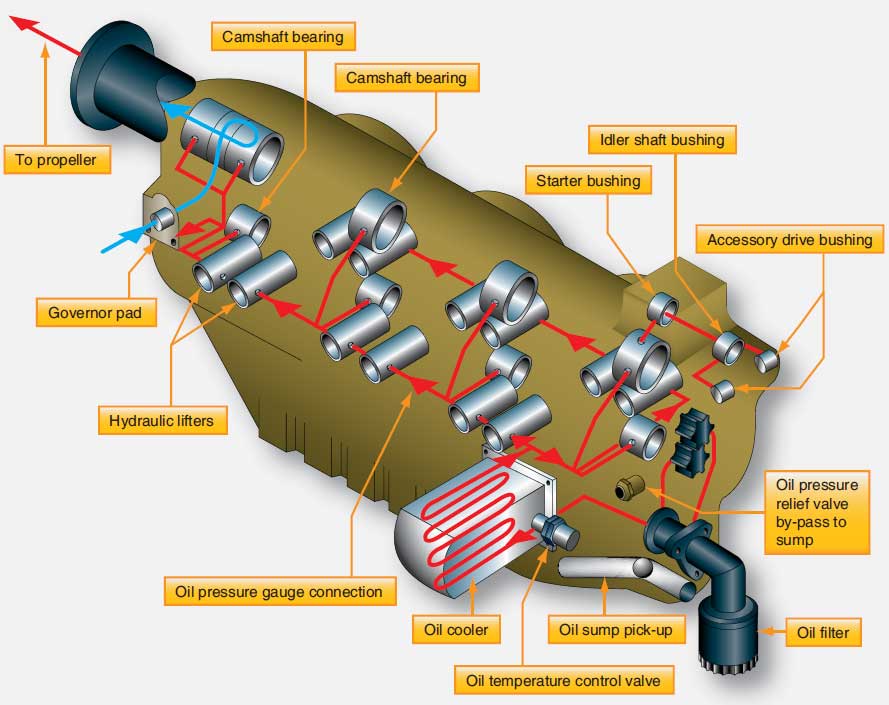 Camshaft bearing

Camshaft bearing

To propeller

Idler shaft bushing

Starter bushing

Accessory drive bushing

Governor pad

Hydraulic lifters

Oil pressure relief valve by-pass to sump

Oil pressure gauge connection

Oil cooler

Oil sump pick-up

Oil filter

Oil temperature control valve